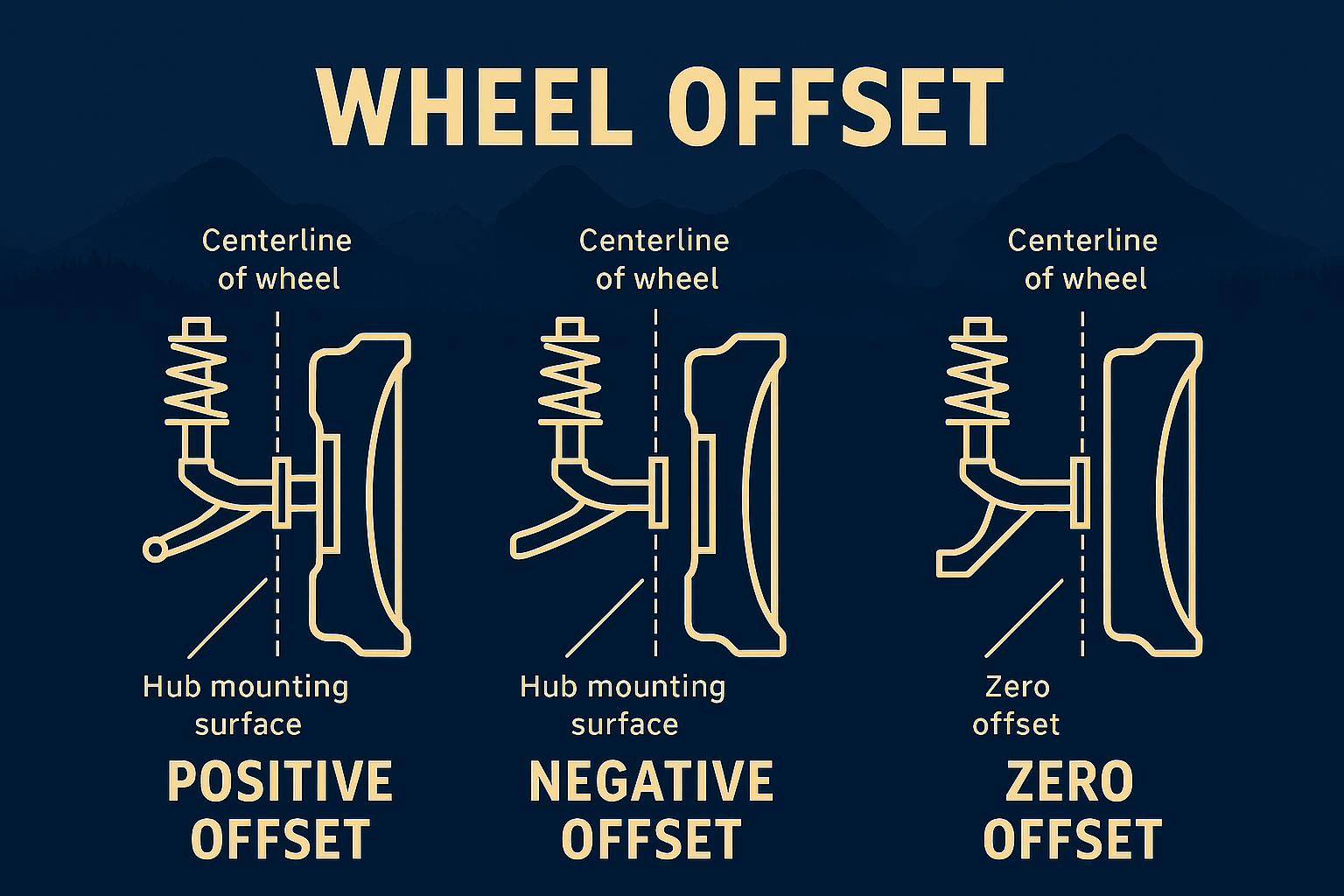 WHEEL OFFSET

Centerline of wheel

Hub mounting surface

POSITIVE OFFSET

Centerline of wheel

Hub mounting surface

NEGATIVE OFFSET

Centerline of wheel

Zero offset

ZERO OFFSET